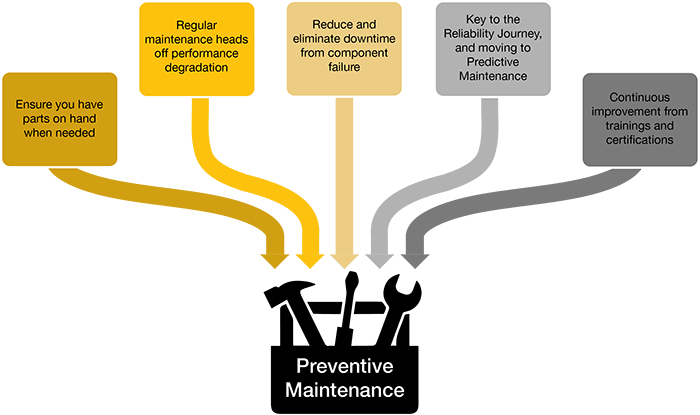 Ensure you have parts on hand when needed

Regular maintenance heads off performance degradation

Reduce and eliminate downtime from component failure

Key to the Reliability Journey, and moving to Predictive Maintenance

Continuous improvement from trainings and certifications

Preventive Maintenance