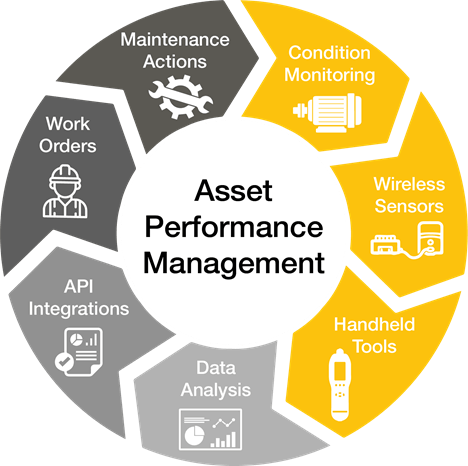 Asset Performance Management

Condition Monitoring

Wireless Sensors

Handheld Tools

Data Analysis

API Integrations

Work Orders

Maintenance Actions