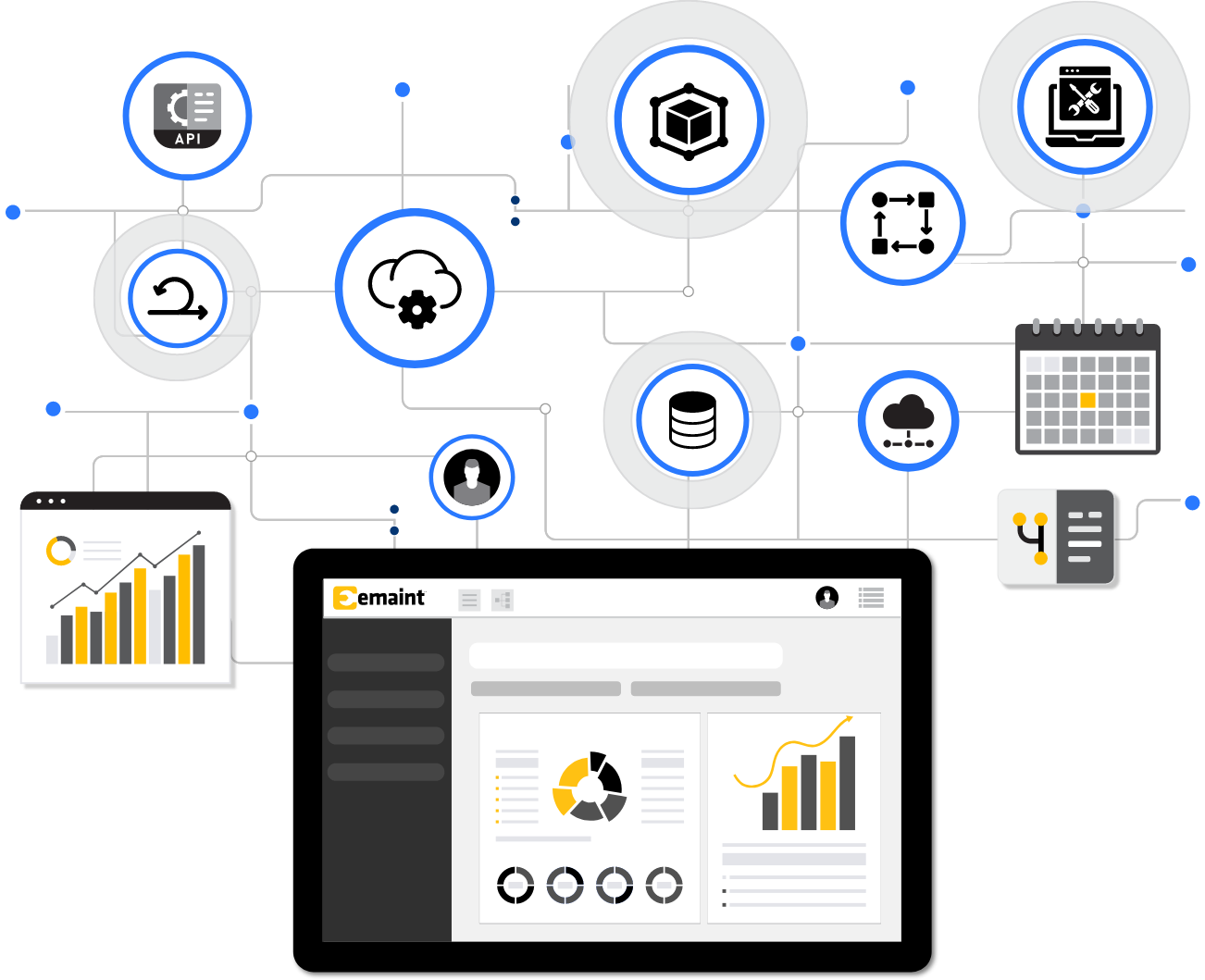 API

emaint