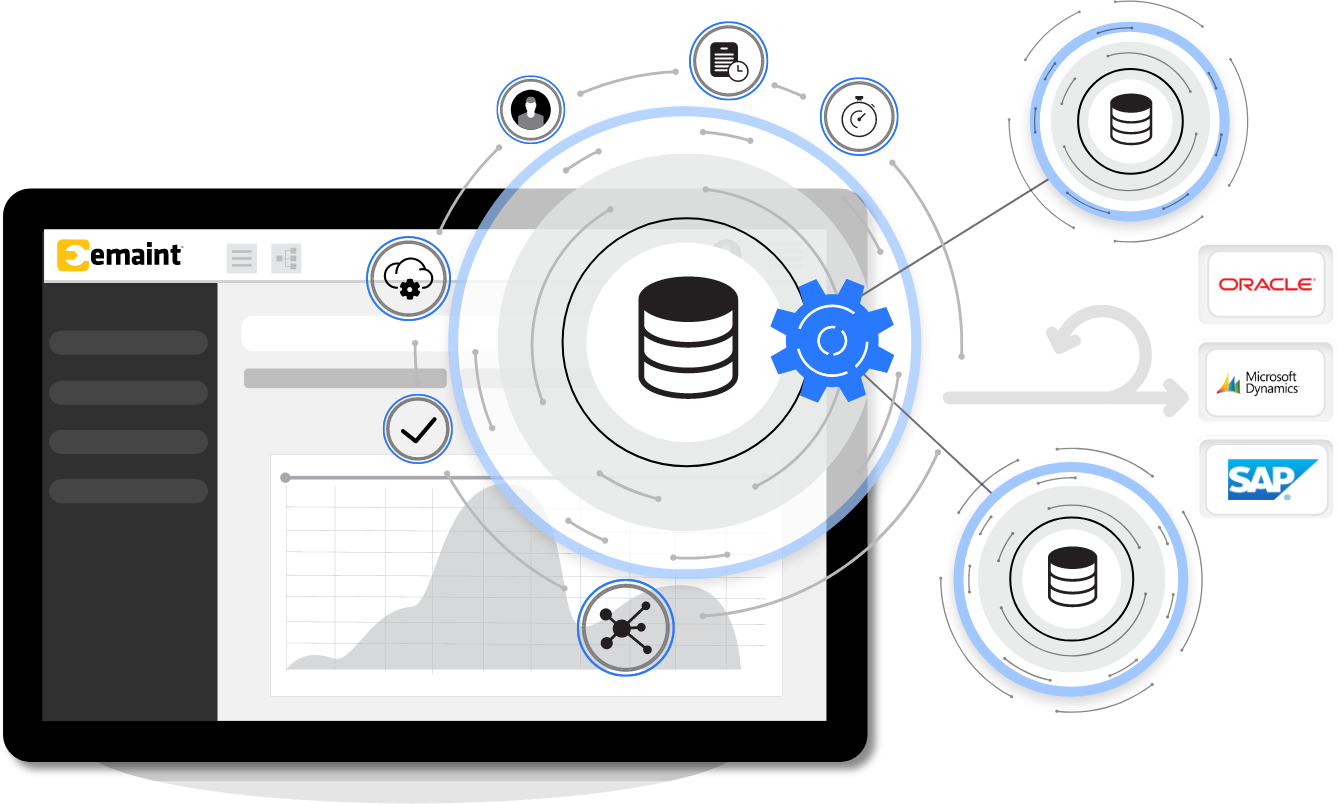 emaint

ORACLE

Microsoft Dynamics

SAP