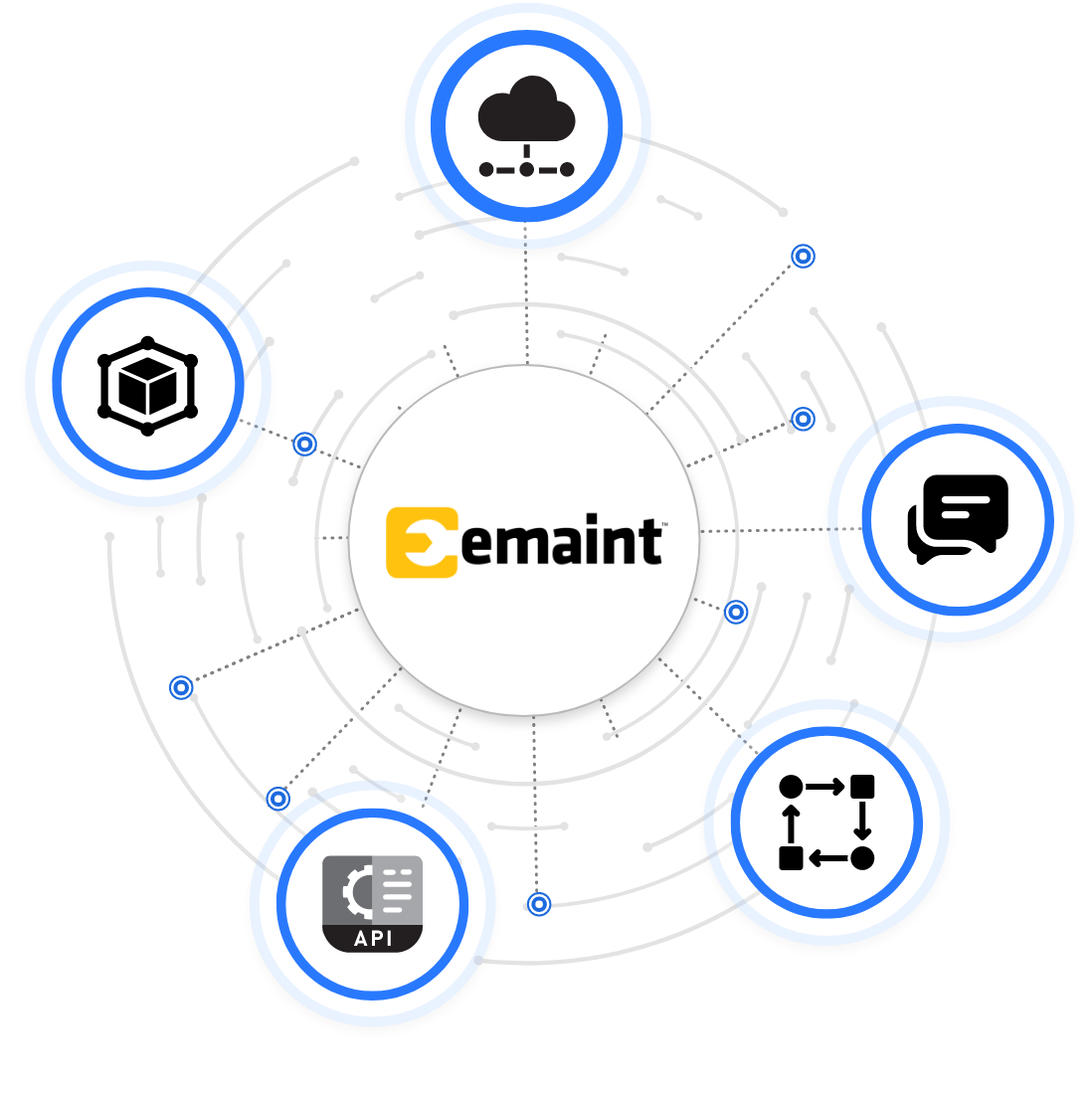 emaint™

API