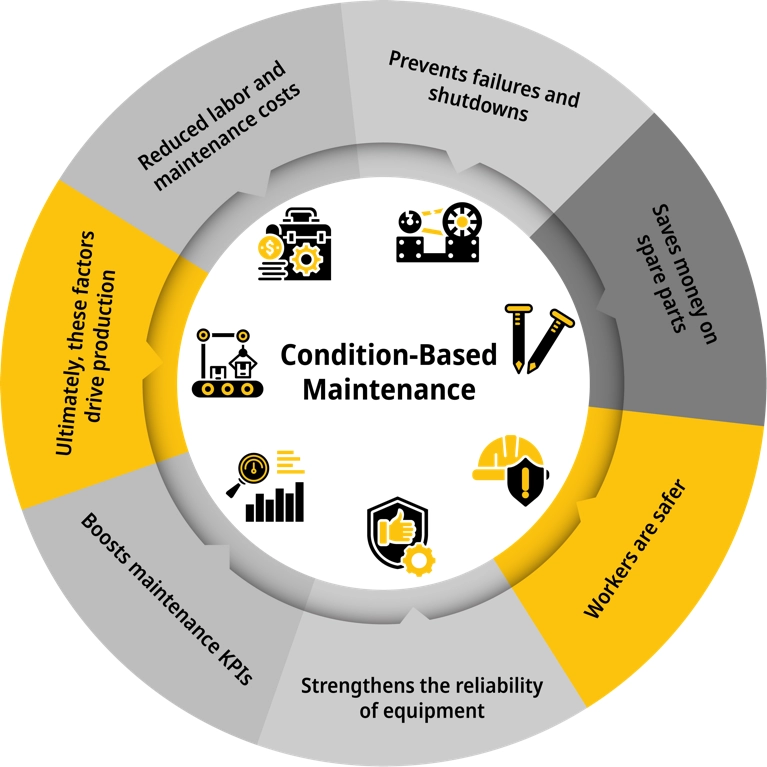 Condition-Based Maintenance

Prevents failures and shutdowns

Saves money on spare parts

Workers are safer

Strengthens the reliability of equipment

Boosts maintenance KPIs

Ultimately, these factors drive production

Reduced labor and maintenance costs